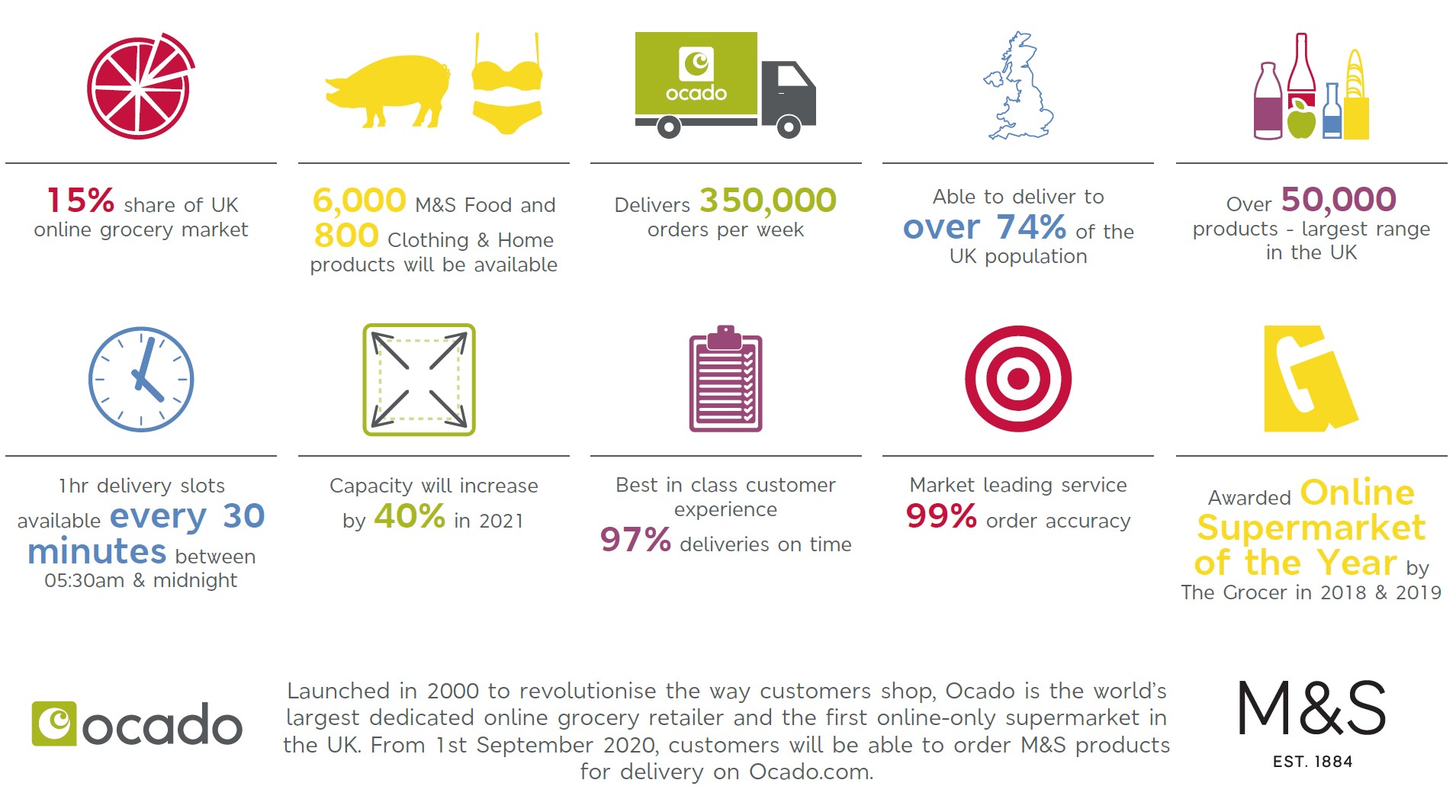 ocado

15% share of UK online grocery market

6,000 M&S Food and 800 Clothing & Home products will be available

Delivers 350,000 orders per week

Able to deliver to over 74% of the UK population

Over 50,000 products - largest range in the UK

1hr delivery slots available every 30 minutes between 05:30am & midnight

Capacity will increase by 40% in 2021

Best in class customer experience 97% deliveries on time

Market leading service 99% order accuracy

Awarded Online Supermarket of the Year by The Grocer in 2018 & 2019

ocado

Launched in 2000 to revolutionise the way customers shop, Ocado is the world's largest dedicated online grocery retailer and the first online-only supermarket in the UK. From 1st September 2020, customers will be able to order M&S products for delivery on Ocado.com.

M&S
EST. 1884